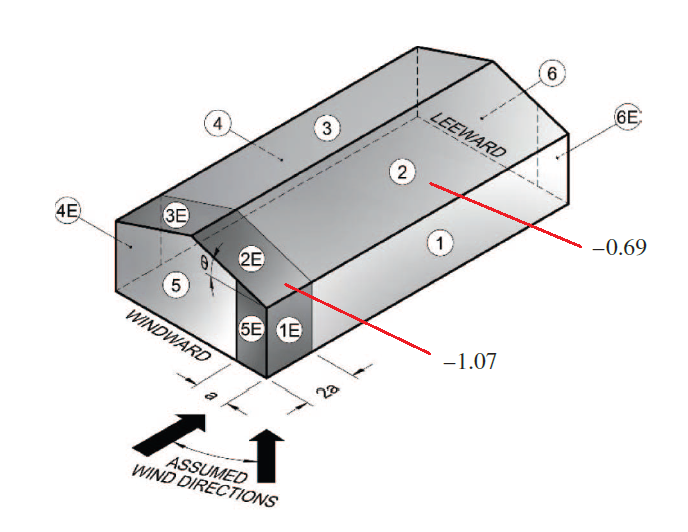 6
6E
4
3
LEEWARD
2
4E
3E
1
−0.69
θ
2E
5
5E
1E
WINDWARD
−1.07
a
2a
ASSUMED
WIND DIRECTIONS